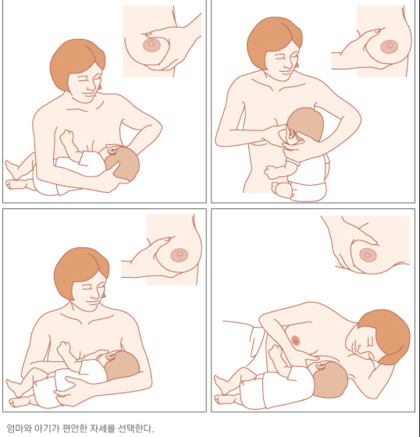 엄마와 아기가 편안한 자세를 선택한다.